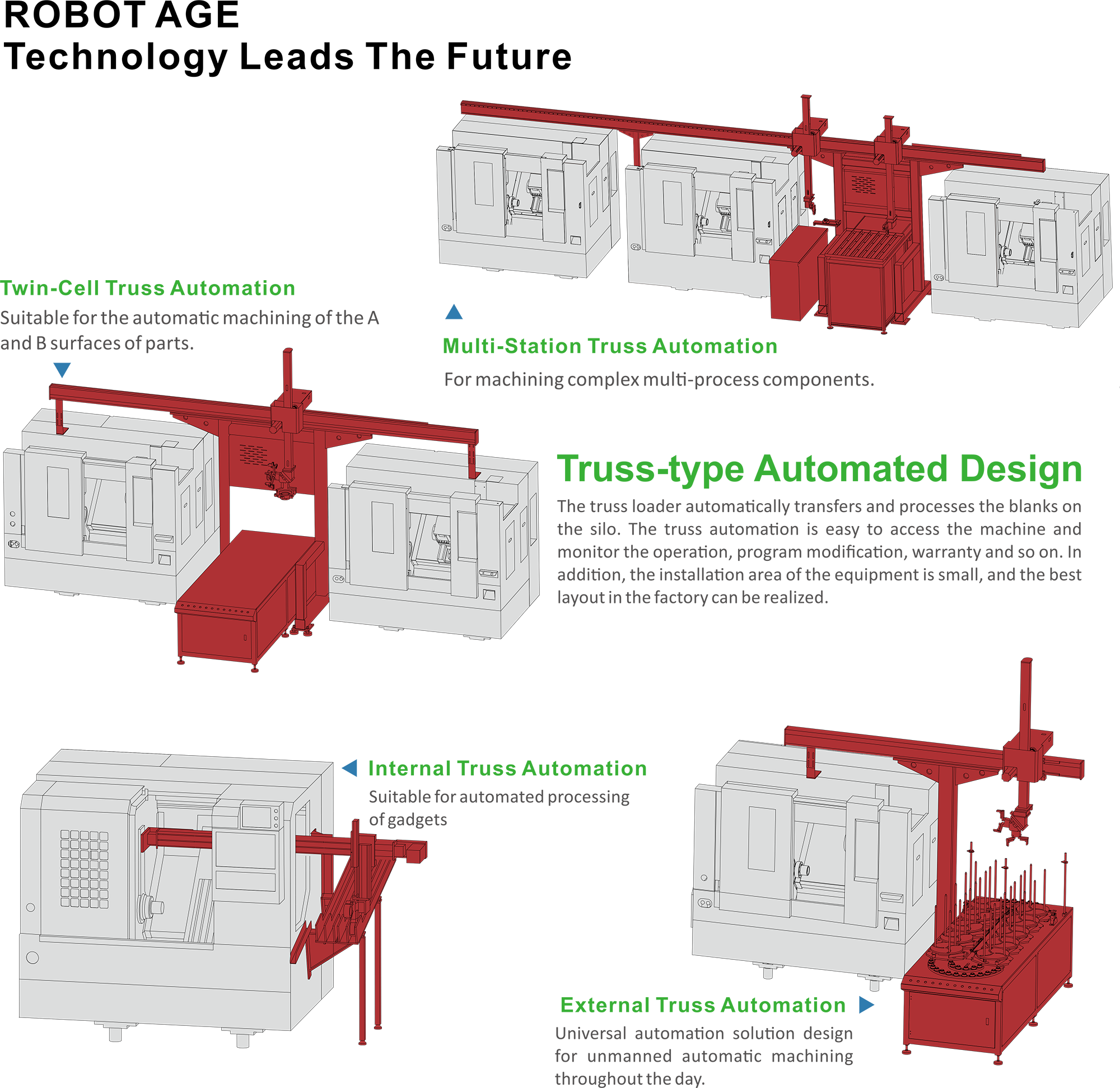 ROBOT AGE
Technology Leads The Future

Twin-Cell Truss Automation
Suitable for the automatic machining of the A and B surfaces of parts.

Multi-Station Truss Automation
For machining complex multi-process components.

Truss-type Automated Design
The truss loader automatically transfers and processes the blanks on the silo. The truss automation is easy to access the machine and monitor the operation, program modification, warranty and so on. In addition, the installation area of the equipment is small, and the best layout in the factory can be realized.

Internal Truss Automation
Suitable for automated processing of gadgets

External Truss Automation
Universal automation solution design for unmanned automatic machining throughout the day.